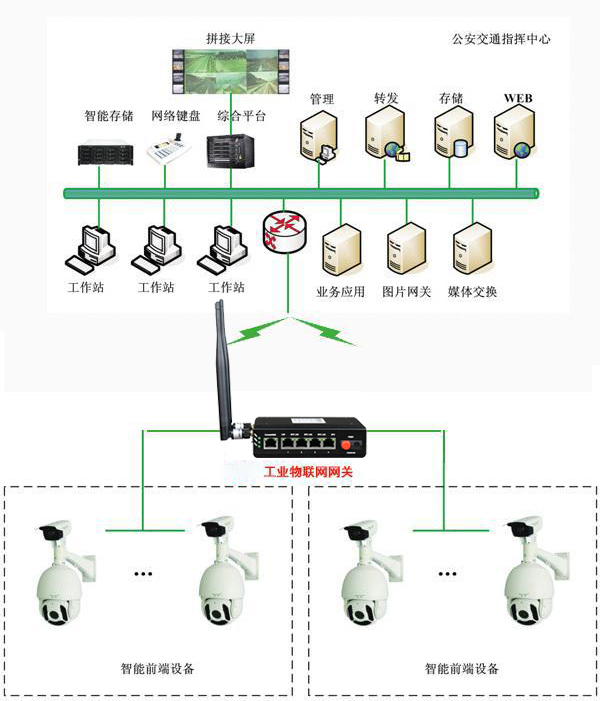 拼接大屏

公安交通指挥中心

智能存储 网络键盘 综合平台

管理 转发 存储 WEB

工作站 工作站 工作站

业务应用 图片网关 媒体交换

工业物联网网关

...

...

智能前端设备

智能前端设备